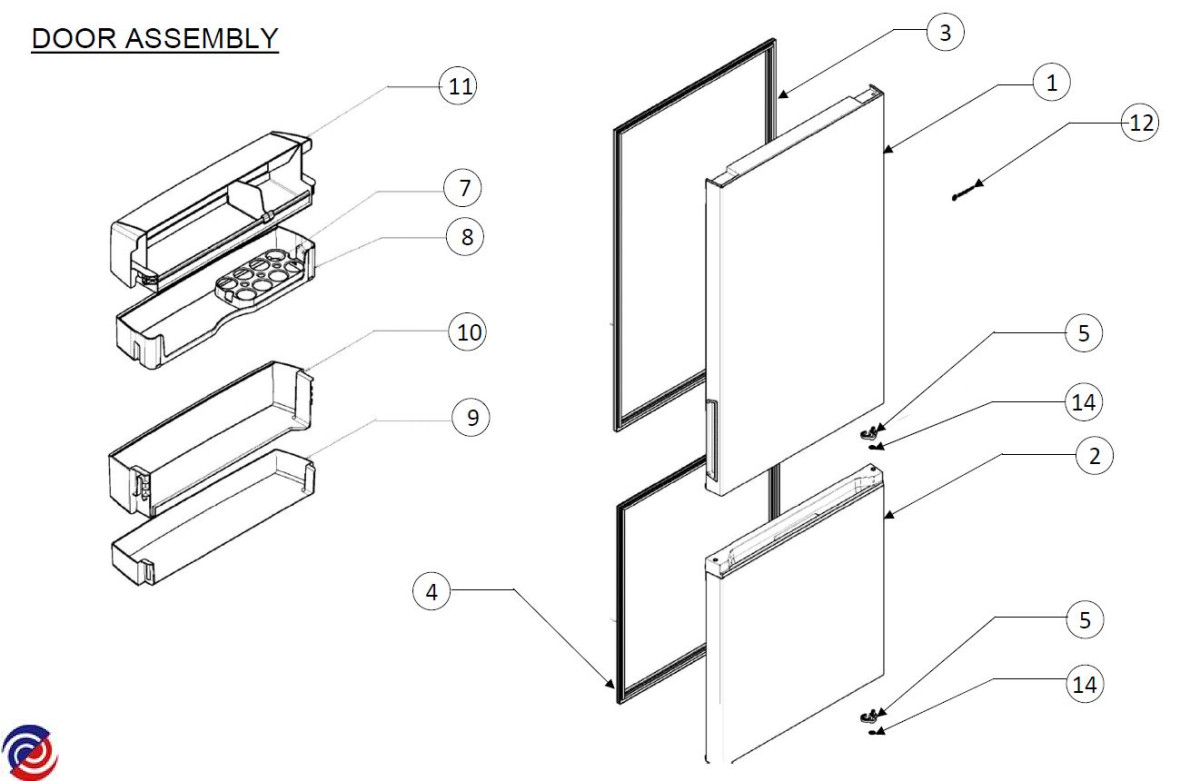 DOOR ASSEMBLY

11
7
8
10
9
3
1
12
5
14
2
4
5
14